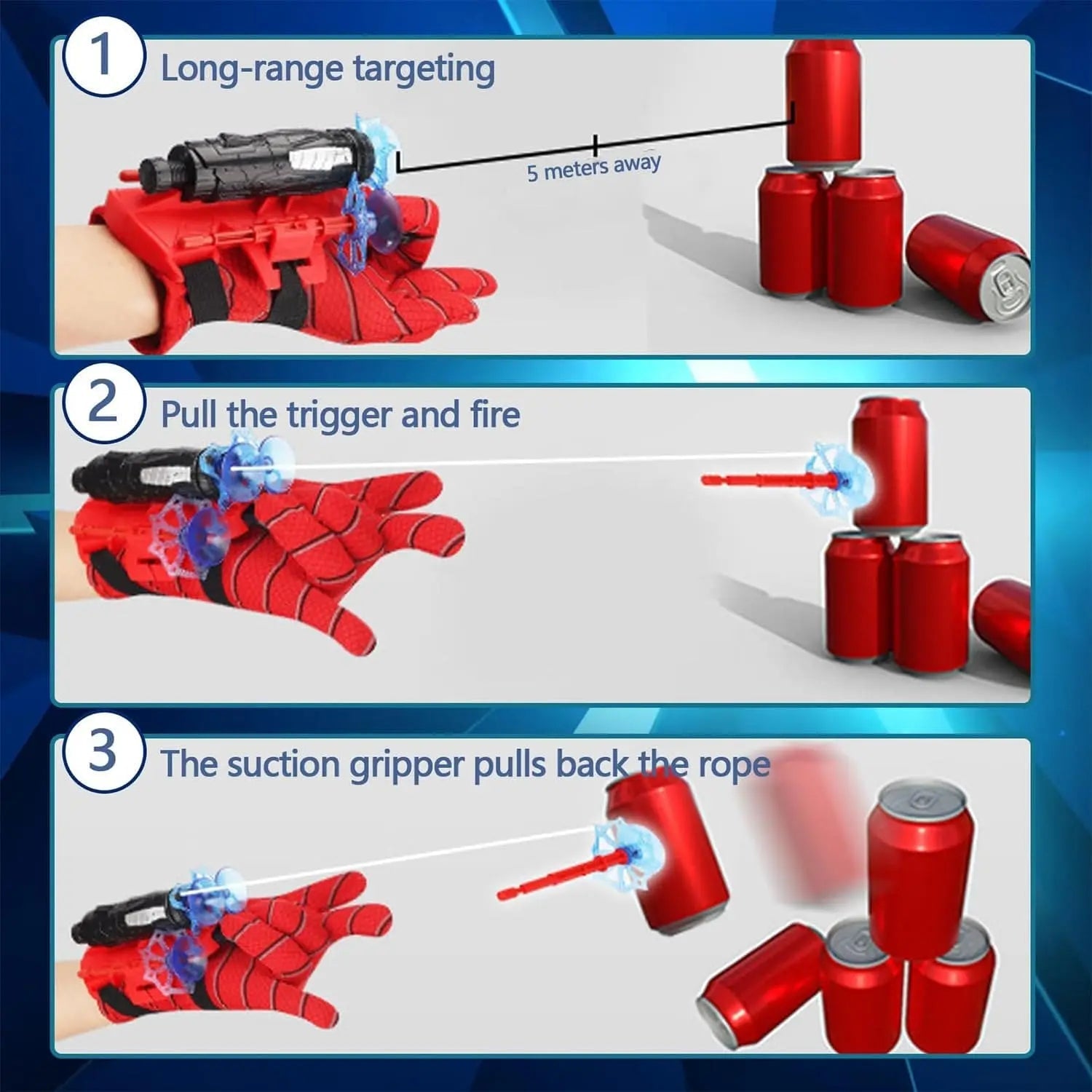 1 Long-range targeting

5 meters away

2 Pull the trigger and fire

3 The suction gripper pulls back the rope